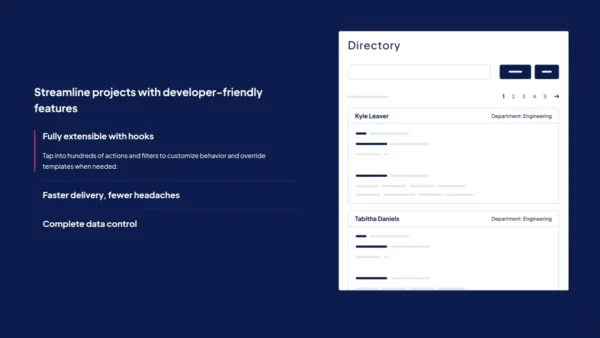 Streamline projects with developer-friendly features

Fully extensible with hooks

Tap into hundreds of actions and filters to customize behavior and override templates when needed.

Faster delivery, fewer headaches

Complete data control

Directory

1 2 3 4 5 →

Kyle Leaver

Department: Engineering

Tabitha Daniels

Department: Engineering